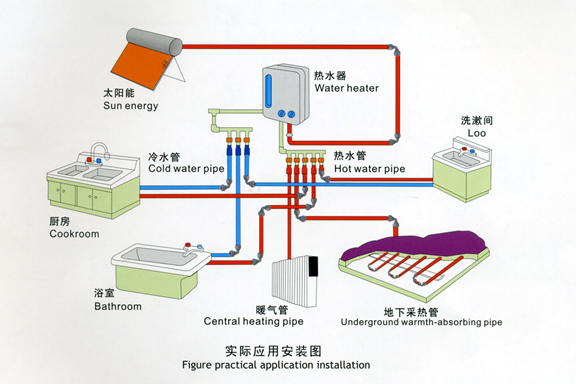 太阳能
Sun energy

热水器
Water heater

洗漱间
Loo

冷水管
Cold water pipe

热水管
Hot water pipe

厨房
Cookroom

浴室
Bathroom

暖气管
Central heating pipe

地下采热管
Underground warmth-absorbing pipe

实际应用安装图
Figure practical application installation